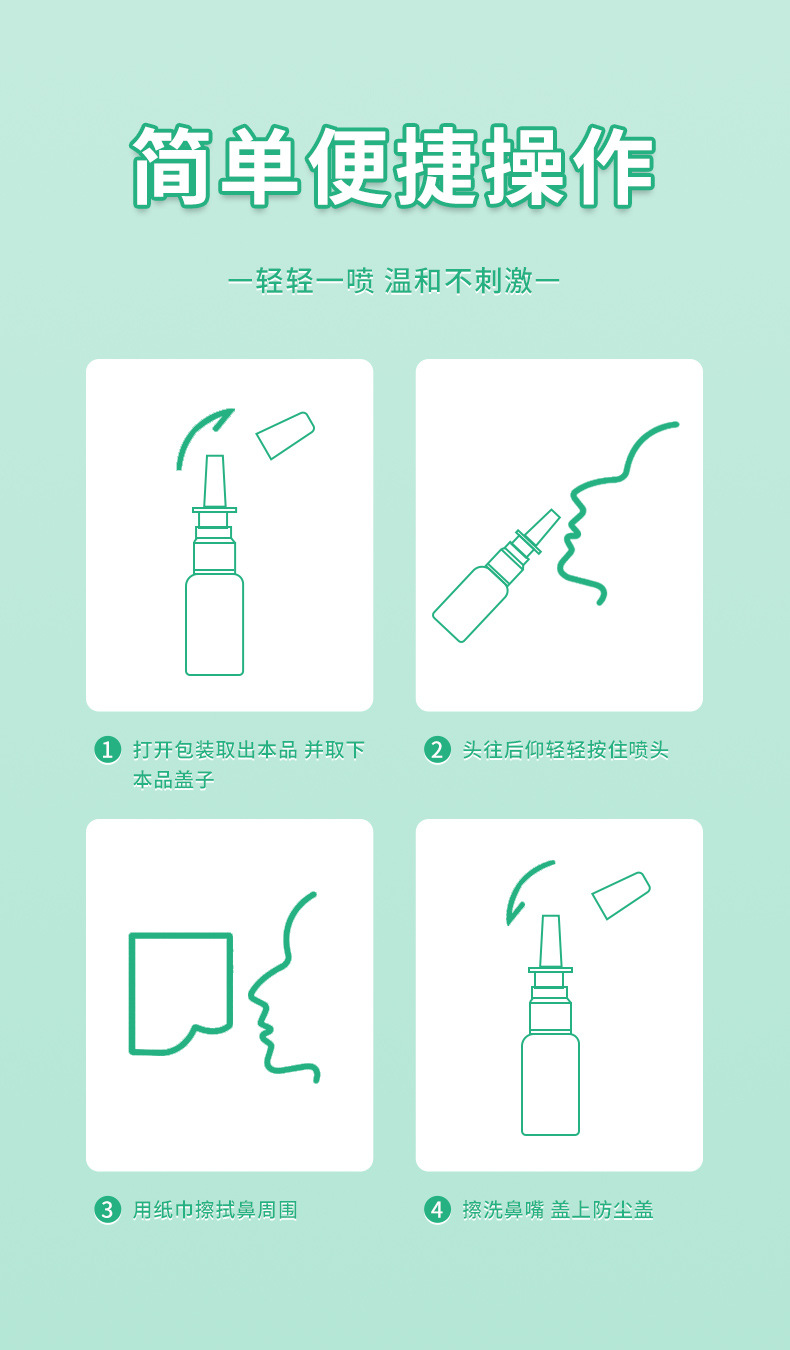 简单便捷操作

—轻轻一喷 温和不刺激—

1 打开包装取出本品 并取下本品盖子

2 头往后仰轻轻按住喷头

3 用纸巾擦拭鼻周围

4 擦洗鼻嘴 盖上防尘盖